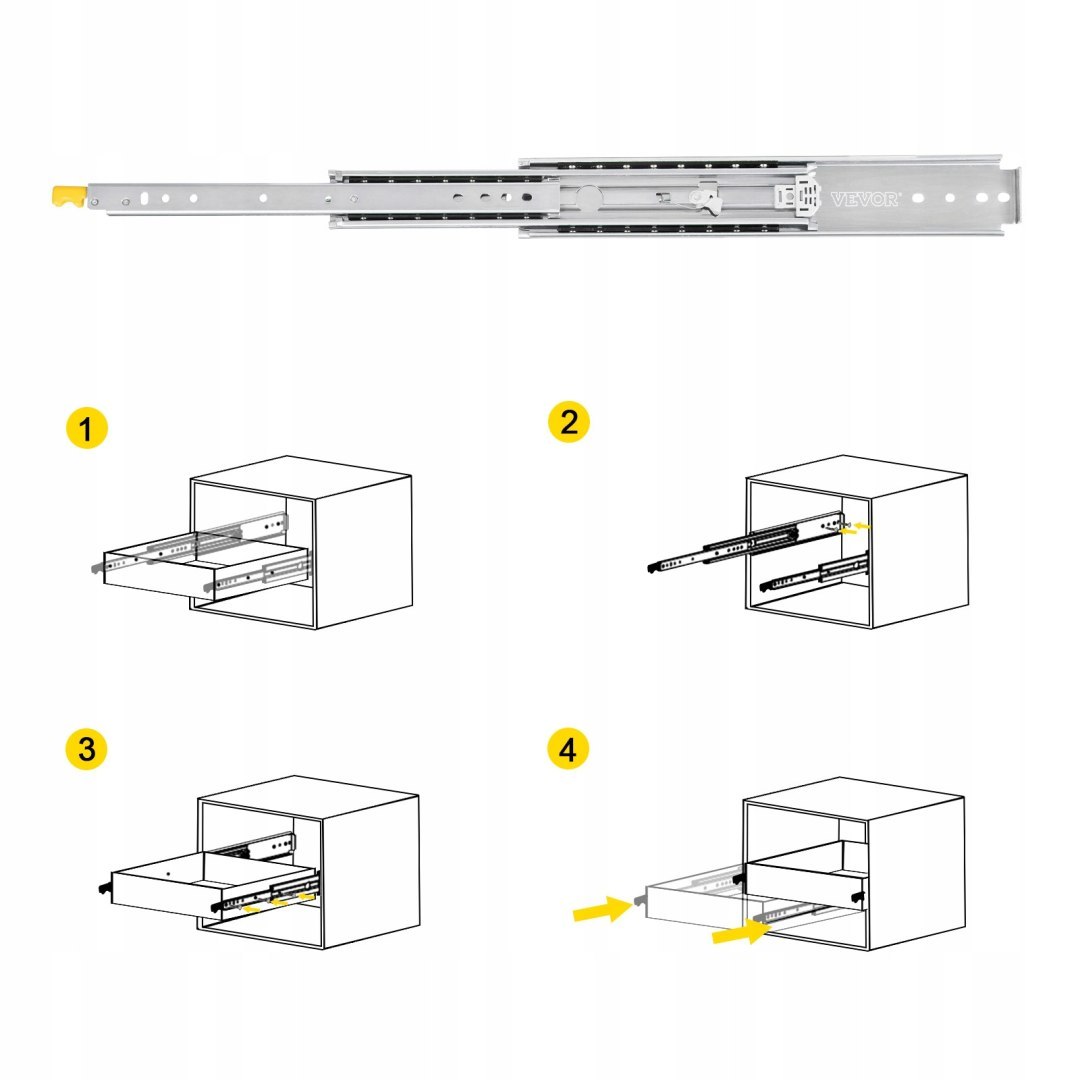 VEVOR

1

2

3

4